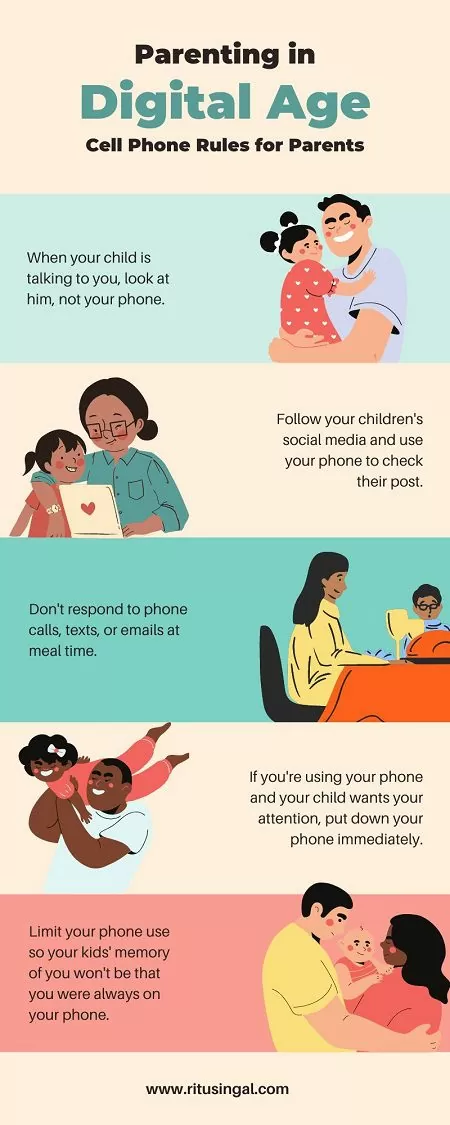 Parenting in
Digital Age
Cell Phone Rules for Parents

When your child is talking to you, look at him, not your phone.

Follow your children's social media and use your phone to check their post.

Don't respond to phone calls, texts, or emails at meal time.

If you're using your phone and your child wants your attention, put down your phone immediately.

Limit your phone use so your kids' memory of you won't be that you were always on your phone.

www.ritusingal.com