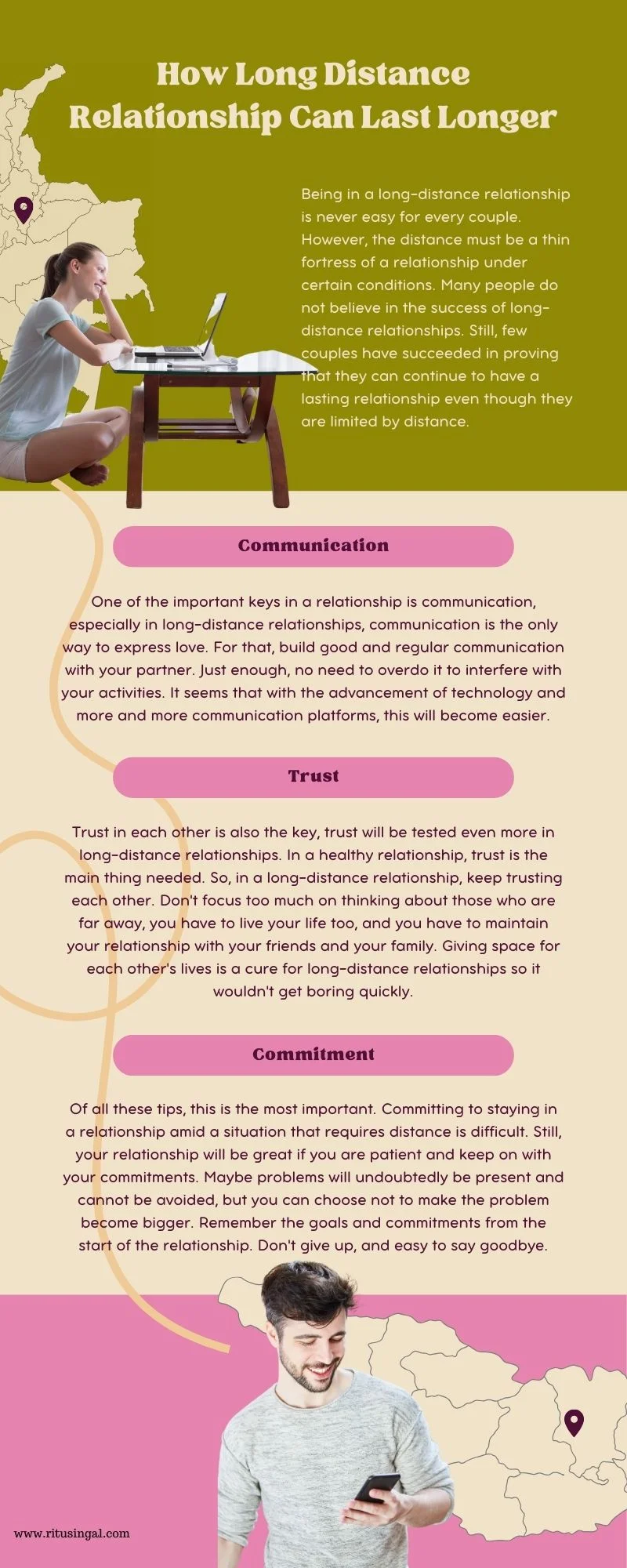 How Long Distance Relationship Can Last Longer

Being in a long-distance relationship is never easy for every couple. However, the distance must be a thin fortress of a relationship under certain conditions. Many people do not believe in the success of long-distance relationships. Still, few couples have succeeded in proving that they can continue to have a lasting relationship even though they are limited by distance.

Communication

One of the important keys in a relationship is communication, especially in long-distance relationships, communication is the only way to express love. For that, build good and regular communication with your partner. Just enough, no need to overdo it to interfere with your activities. It seems that with the advancement of technology and more and more communication platforms, this will become easier.

Trust

Trust in each other is also the key, trust will be tested even more in long-distance relationships. In a healthy relationship, trust is the main thing needed. So, in a long-distance relationship, keep trusting each other. Don't focus too much on thinking about those who are far away, you have to live your life too, and you have to maintain your relationship with your friends and your family. Giving space for each other's lives is a cure for long-distance relationships so it wouldn't get boring quickly.

Commitment

Of all these tips, this is the most important. Committing to staying in a relationship amid a situation that requires distance is difficult. Still, your relationship will be great if you are patient and keep on with your commitments. Maybe problems will undoubtedly be present and cannot be avoided, but you can choose not to make the problem become bigger. Remember the goals and commitments from the start of the relationship. Don't give up, and easy to say goodbye.

www.ritusingal.com