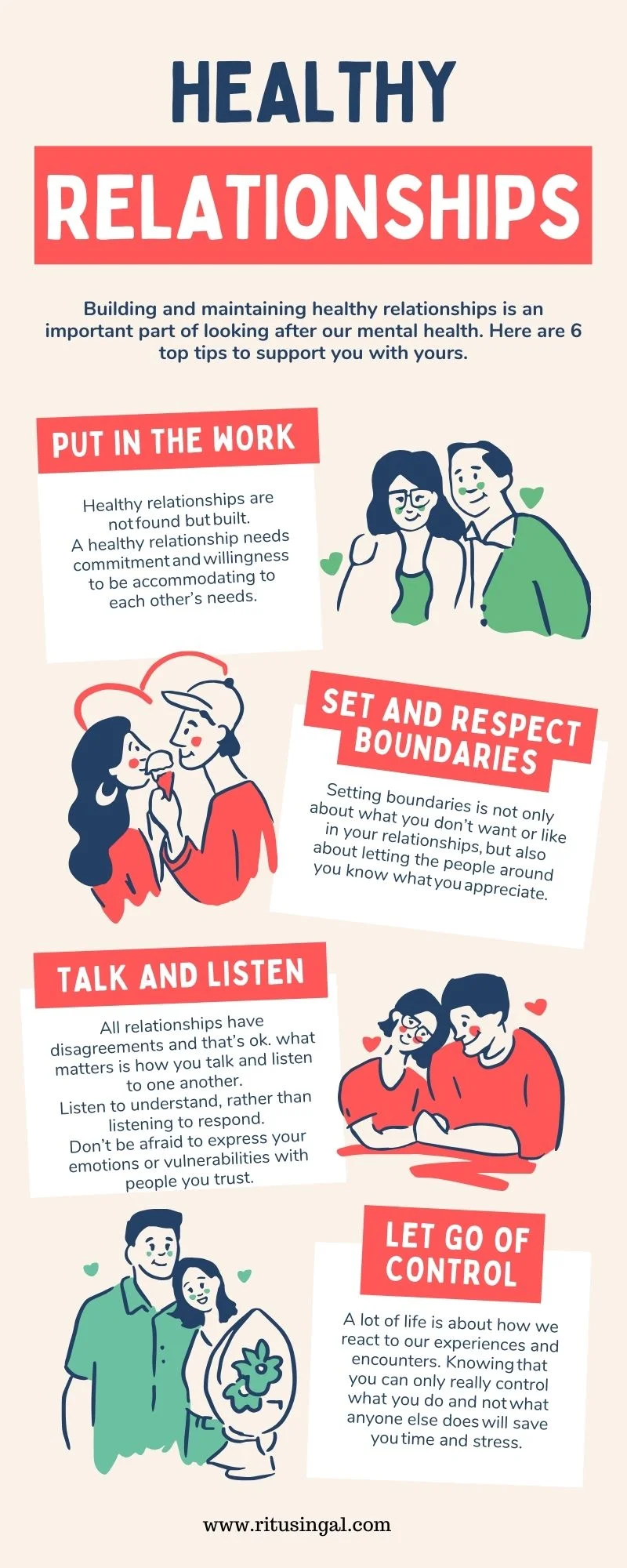 HEALTHY

RELATIONSHIPS

Building and maintaining healthy relationships is an important part of looking after our mental health. Here are 6 top tips to support you with yours.

PUT IN THE WORK

Healthy relationships are not found but built. A healthy relationship needs commitment and willingness to be accommodating to each other's needs.

SET AND RESPECT BOUNDARIES

Setting boundaries is not only about what you don't want or like in your relationships, but also about letting the people around you know what you appreciate.

TALK AND LISTEN

All relationships have disagreements and that's ok. what matters is how you talk and listen to one another. Listen to understand, rather than listening to respond. Don't be afraid to express your emotions or vulnerabilities with people you trust.

LET GO OF CONTROL

A lot of life is about how we react to our experiences and encounters. Knowing that you can only really control what you do and not what anyone else does will save you time and stress.

www.ritusingal.com