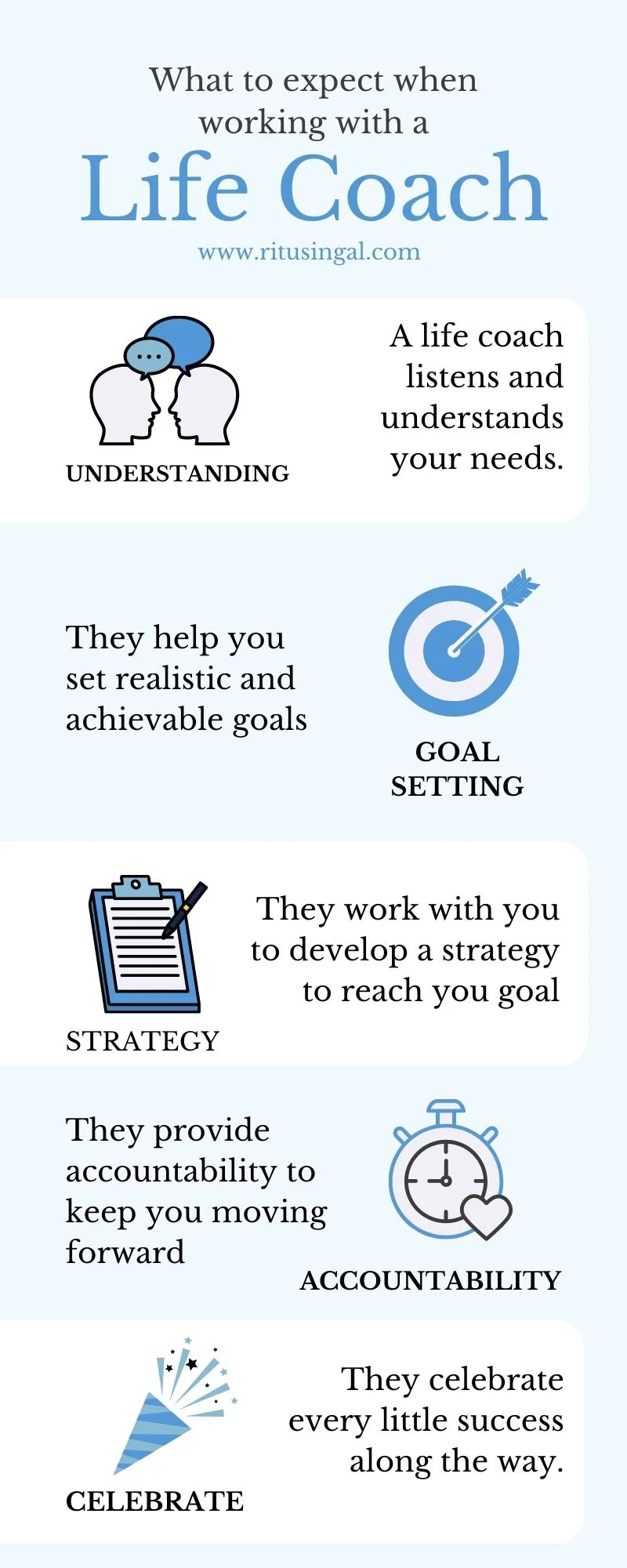 What to expect when working with a

Life Coach

www.ritusingal.com

UNDERSTANDING

A life coach listens and understands your needs.

They help you set realistic and achievable goals

GOAL SETTING

STRATEGY

They work with you to develop a strategy to reach you goal

They provide accountability to keep you moving forward

ACCOUNTABILITY

CELEBRATE

They celebrate every little success along the way.